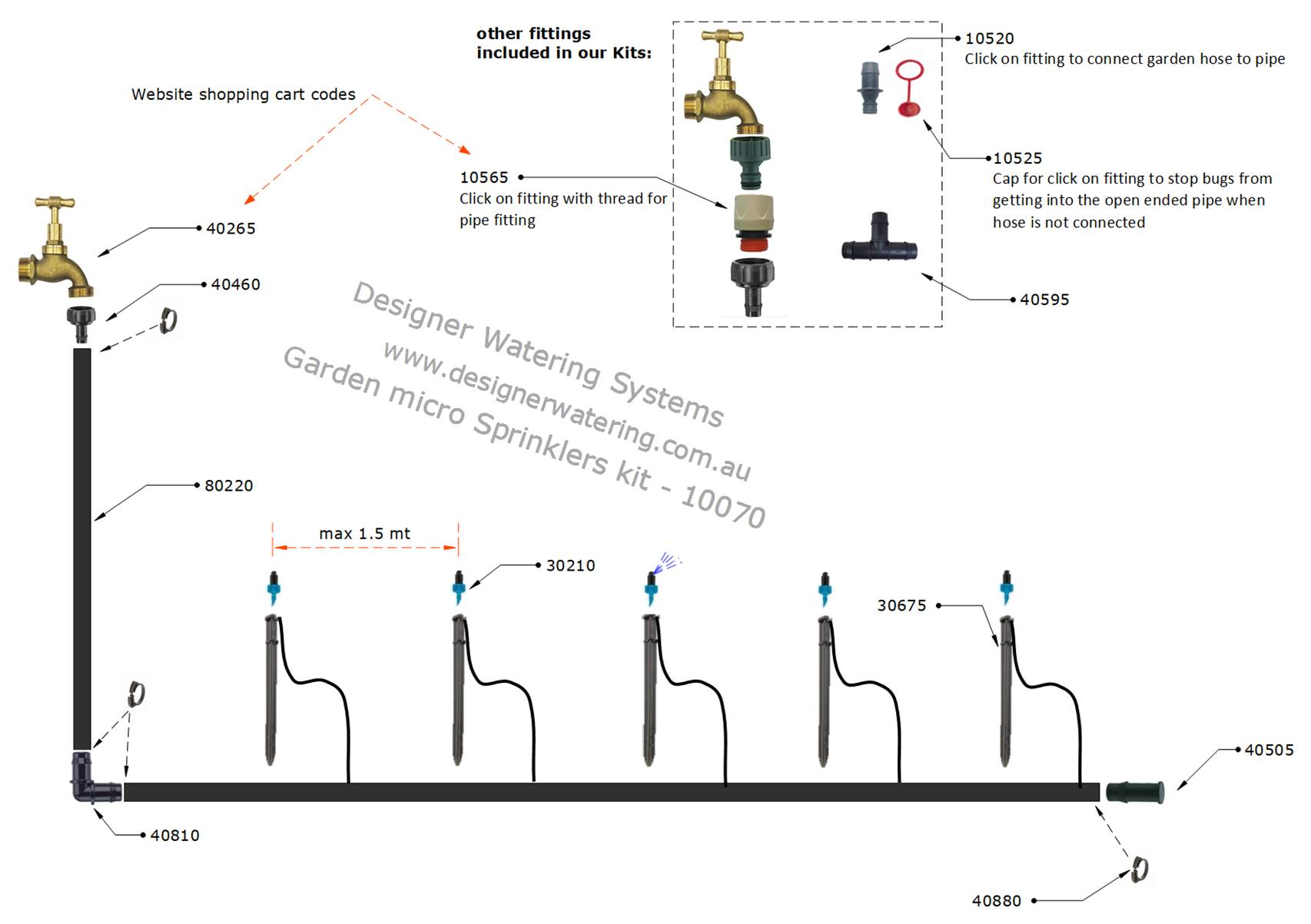 other fittings
included in our Kits:

10520
Click on fitting to connect garden hose to pipe

Website shopping cart codes

10525
Cap for click on fitting to stop bugs from getting into the open ended pipe when hose is not connected

10565
Click on fitting with thread for pipe fitting

40265

40460

40595

Designer Watering Systems
www.designerwatering.com.au
Garden micro Sprinklers kit - 10070

80220

max 1.5 mt

30210

30675

40505

40810

40880